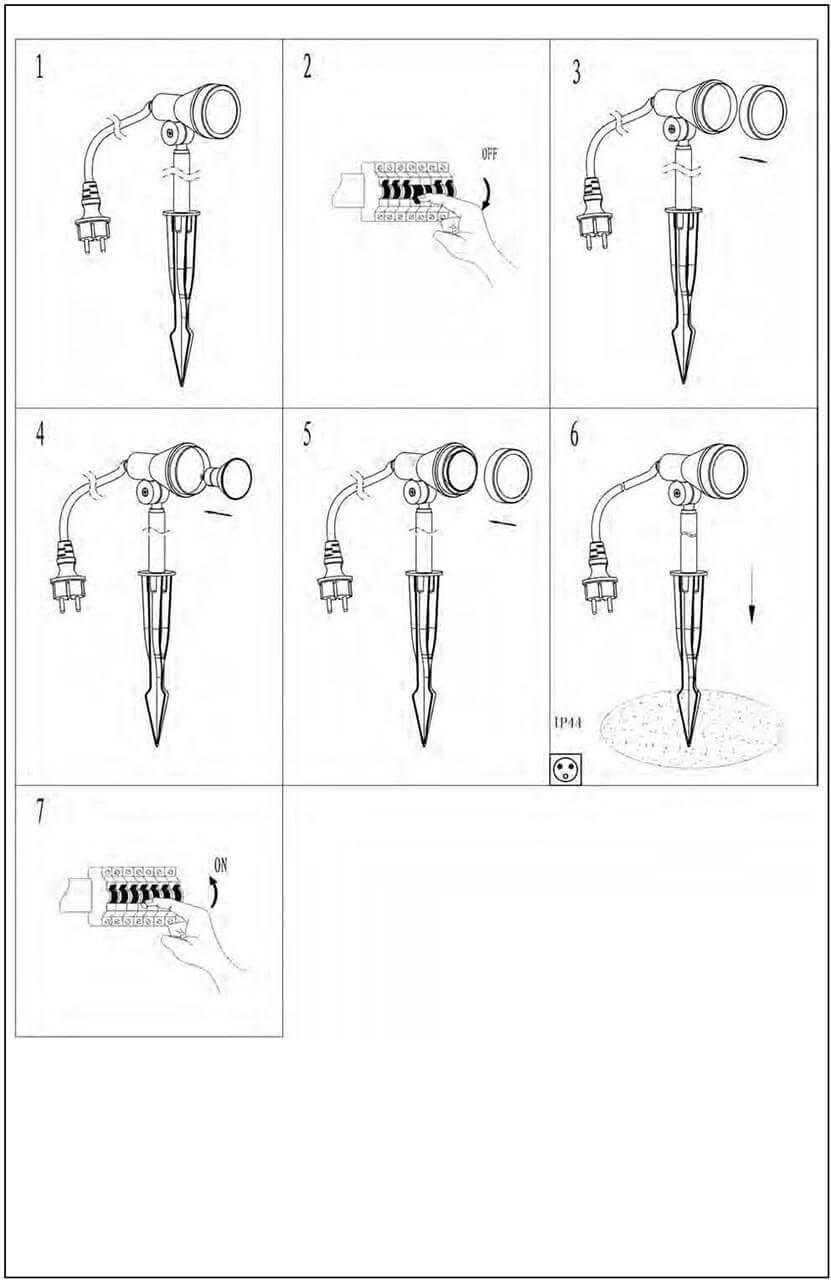 1

2

OFF

3

4

5

6

IP44

7

ON