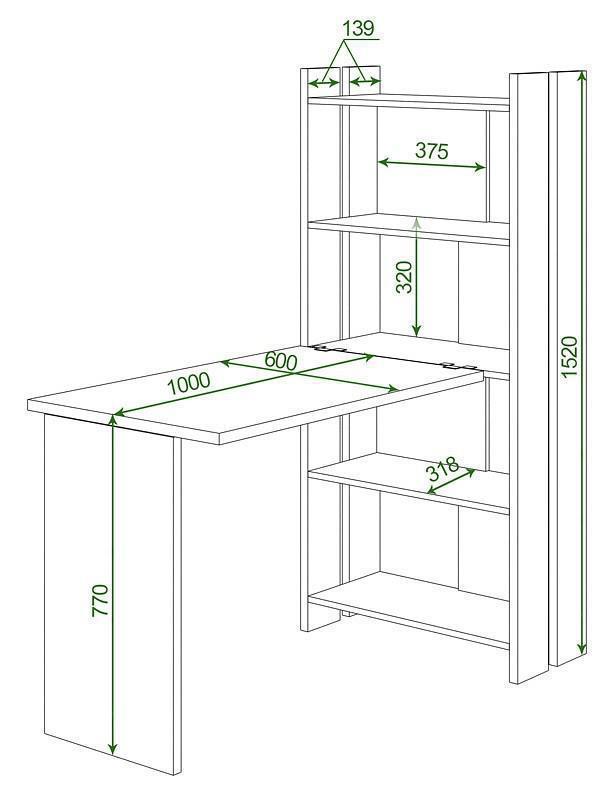 139

375

320

1520

600

1000

318

770