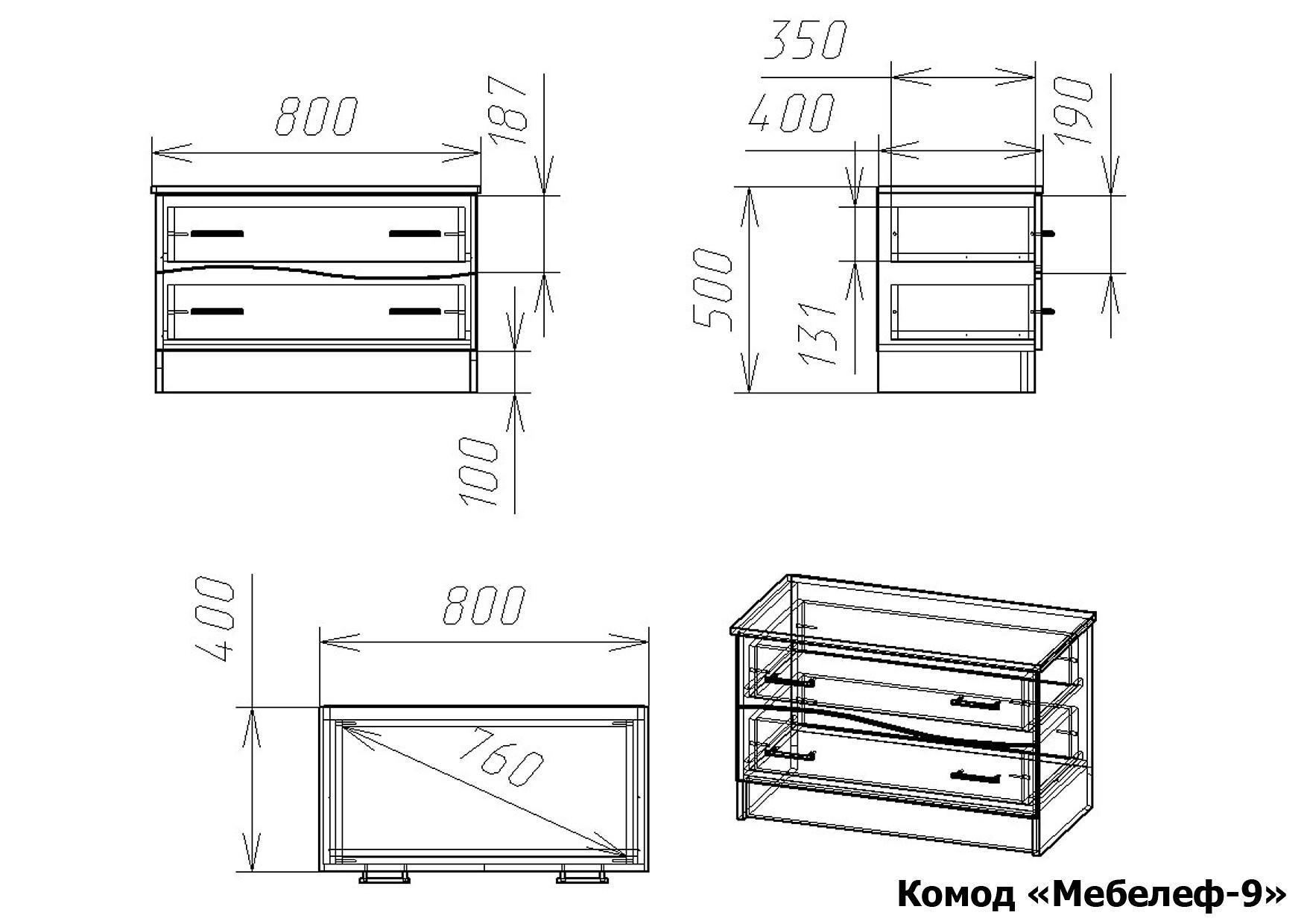 800
187
100
350
400
190
500
131
400
800
760
Комод «Мебелеф-9»